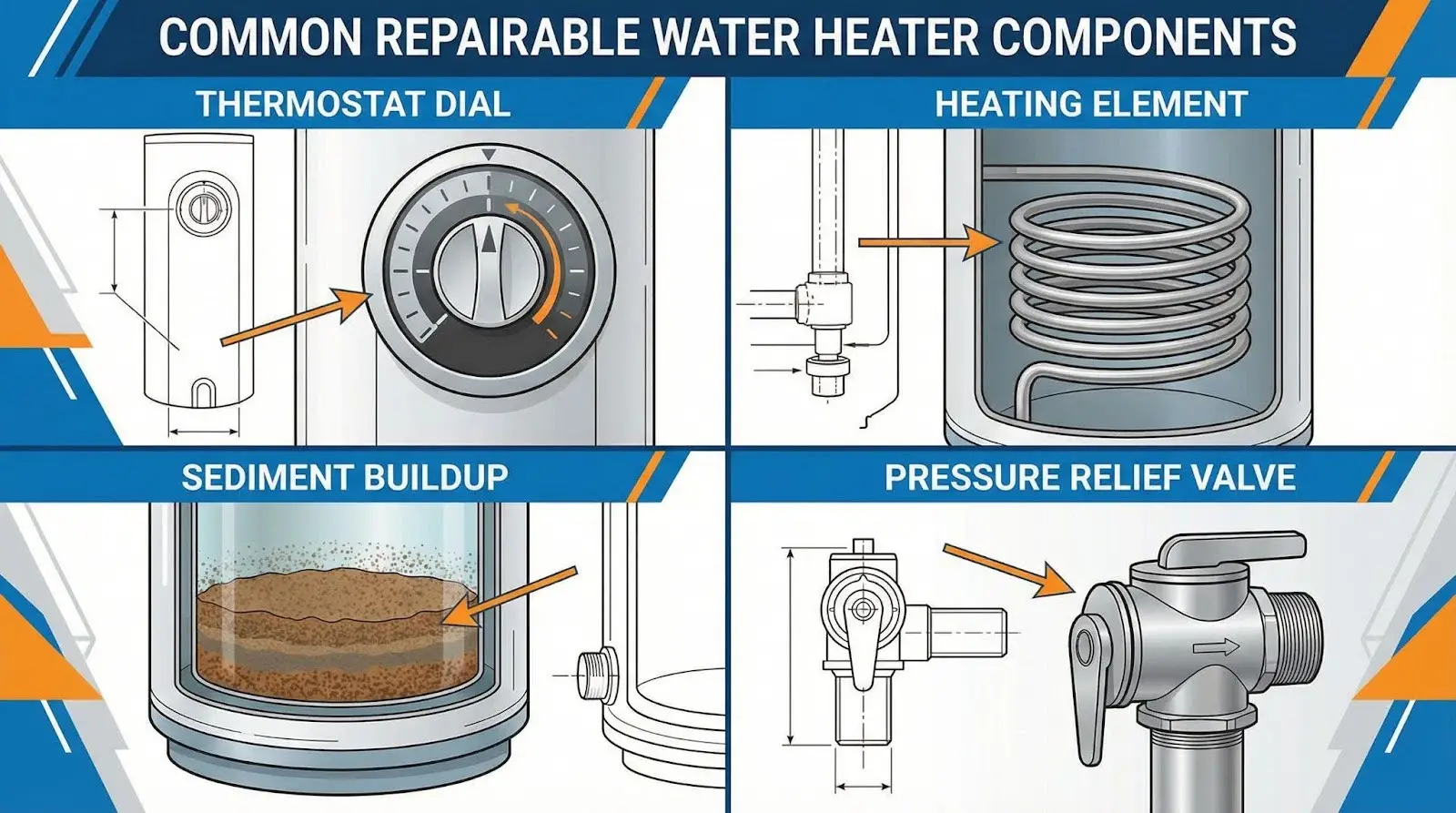 COMMON REPAIRABLE WATER HEATER COMPONENTS

THERMOSTAT DIAL

HEATING ELEMENT

SEDIMENT BUILDUP

PRESSURE RELIEF VALVE