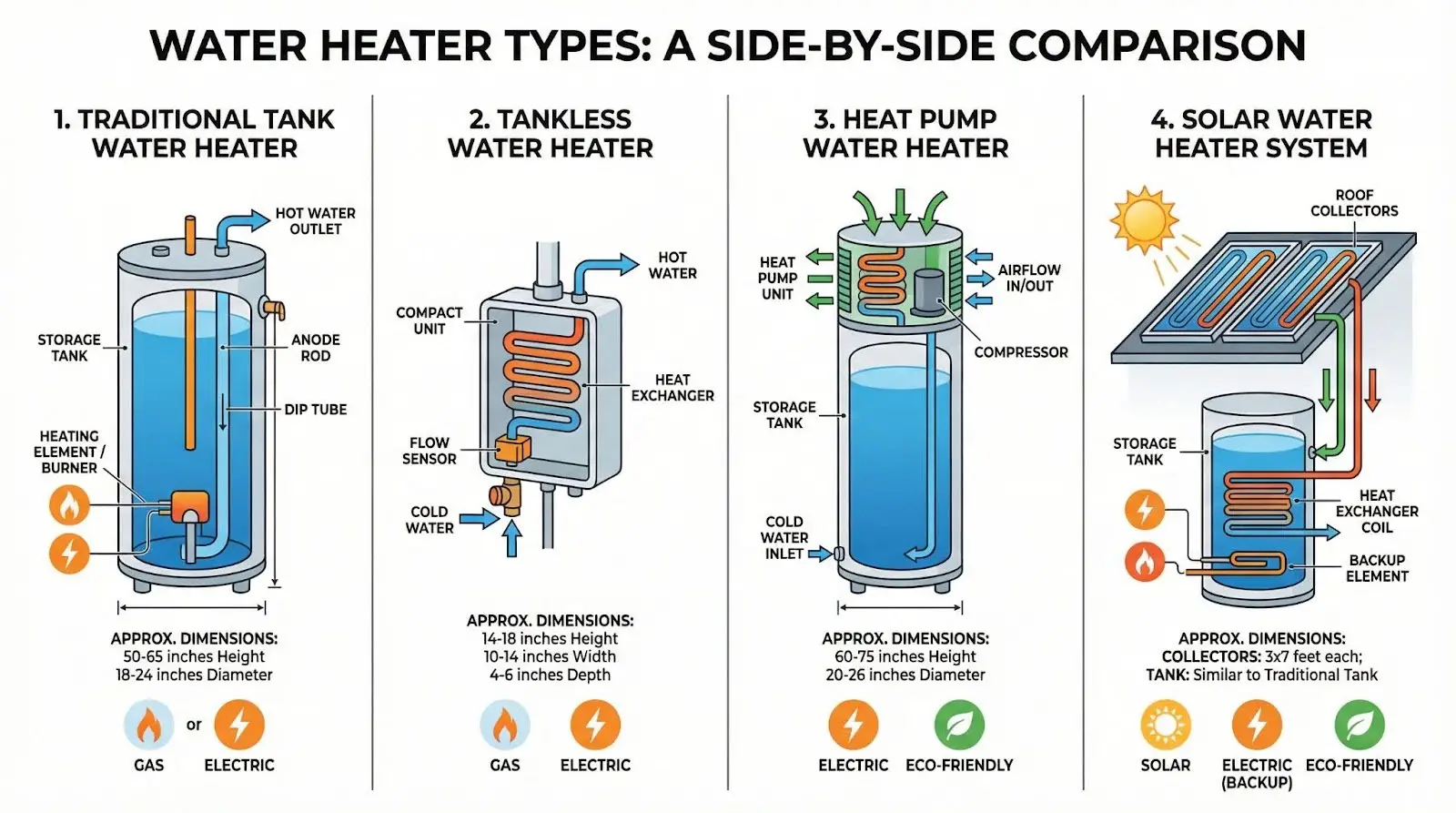 WATER HEATER TYPES: A SIDE-BY-SIDE COMPARISON

1. TRADITIONAL TANK WATER HEATER

HOT WATER OUTLET
STORAGE TANK
ANODE ROD
DIP TUBE
HEATING ELEMENT / BURNER

APPROX. DIMENSIONS:
50-65 inches Height
18-24 inches Diameter

GAS or ELECTRIC

2. TANKLESS WATER HEATER

HOT WATER
COMPACT UNIT
HEAT EXCHANGER
FLOW SENSOR
COLD WATER

APPROX. DIMENSIONS:
14-18 inches Height
10-14 inches Width
4-6 inches Depth

GAS ELECTRIC

3. HEAT PUMP WATER HEATER

HEAT PUMP UNIT
AIRFLOW IN/OUT
COMPRESSOR
STORAGE TANK
COLD WATER INLET

APPROX. DIMENSIONS:
60-75 inches Height
20-26 inches Diameter

ELECTRIC ECO-FRIENDLY

4. SOLAR WATER HEATER SYSTEM

ROOF COLLECTORS
STORAGE TANK
HEAT EXCHANGER COIL
BACKUP ELEMENT

APPROX. DIMENSIONS:
COLLECTORS: 3x7 feet each;
TANK: Similar to Traditional Tank

SOLAR ELECTRIC (BACKUP) ECO-FRIENDLY