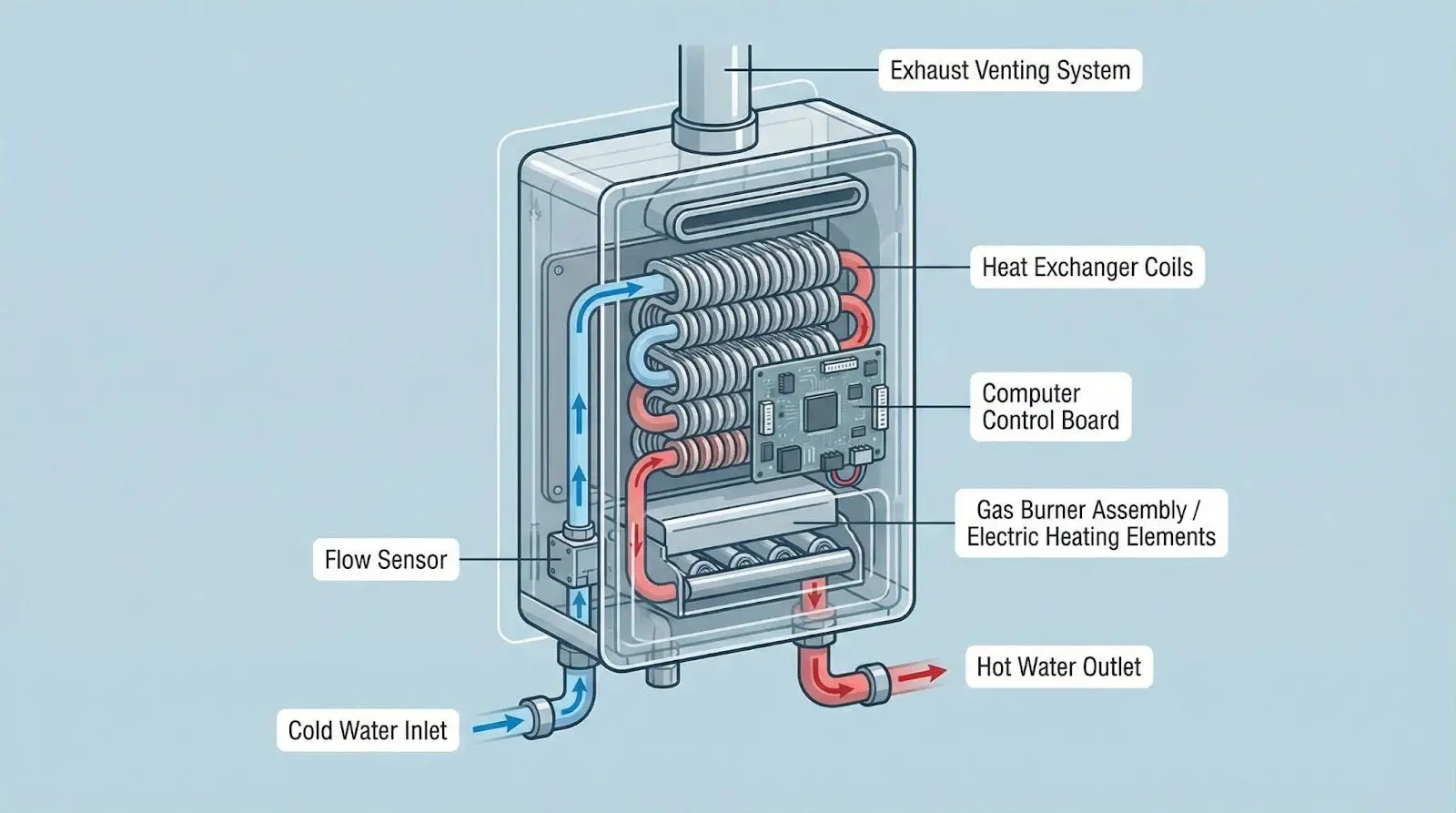 Exhaust Venting System

Heat Exchanger Coils

Computer
Control Board

Gas Burner Assembly /
Electric Heating Elements

Flow Sensor

Hot Water Outlet

Cold Water Inlet