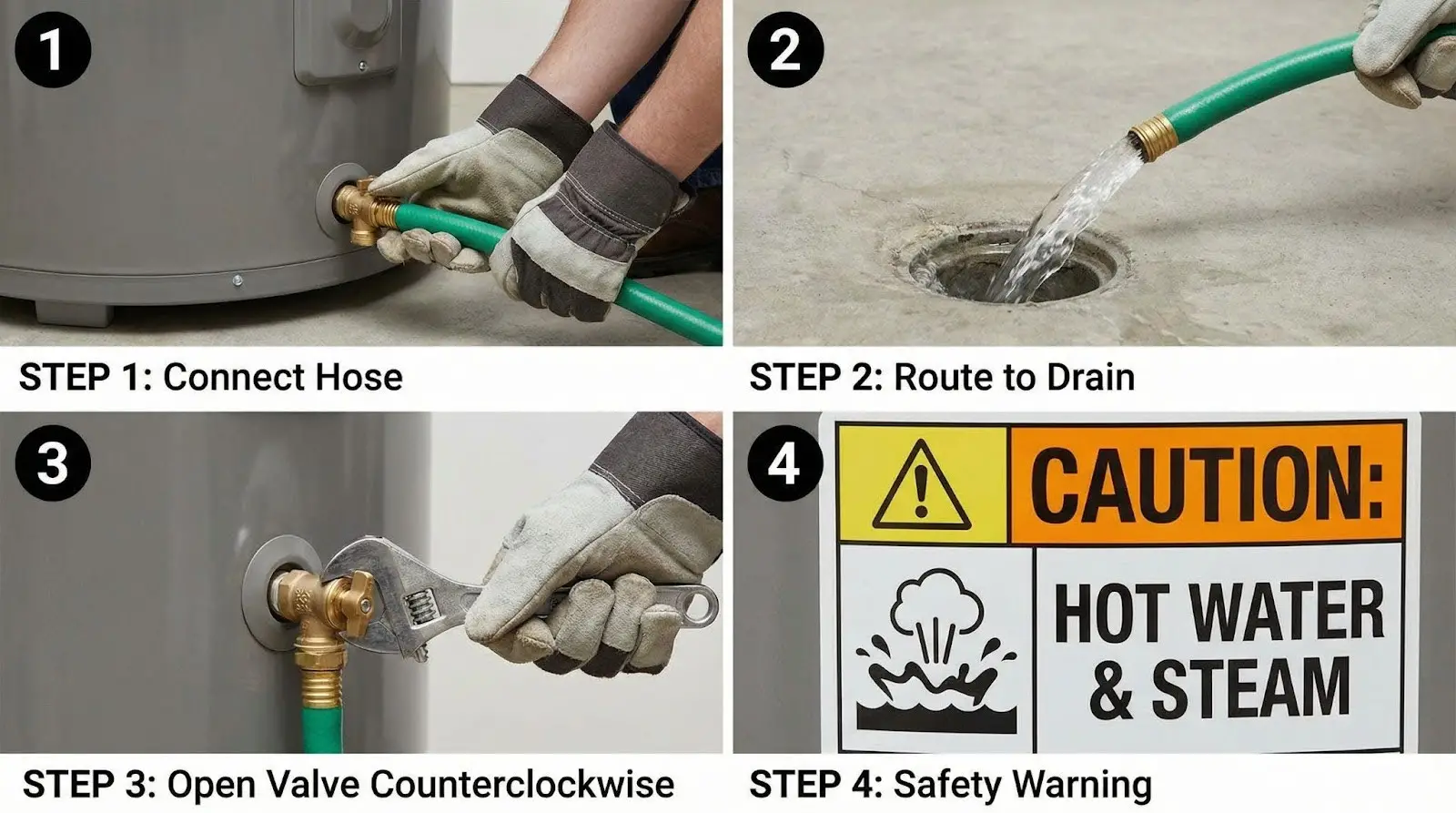 1

STEP 1: Connect Hose

2

STEP 2: Route to Drain

3

STEP 3: Open Valve Counterclockwise

4

CAUTION:

HOT WATER & STEAM

STEP 4: Safety Warning